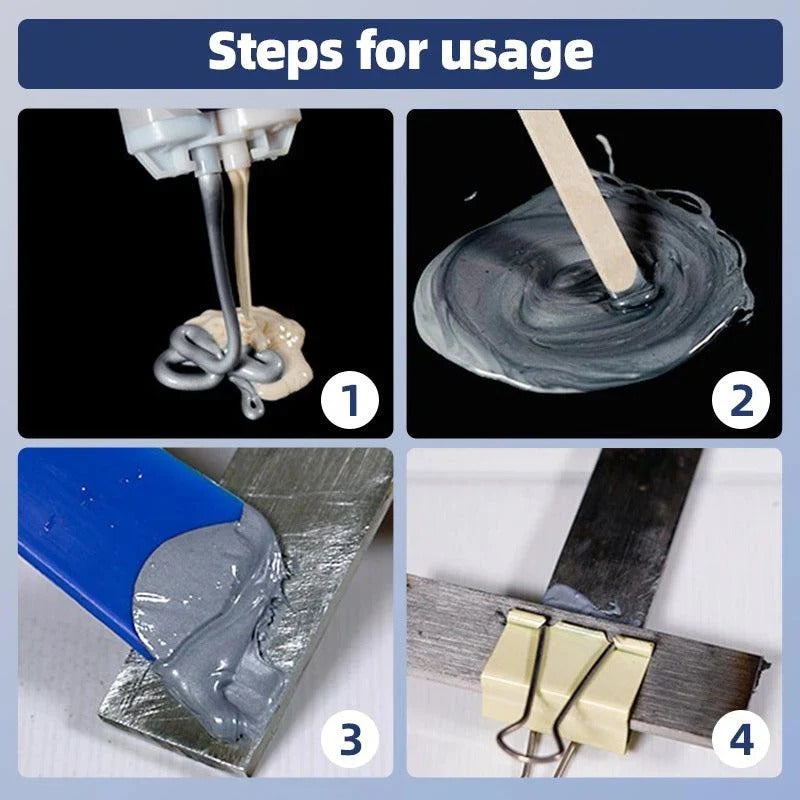 Steps for usage

1

2

3

4