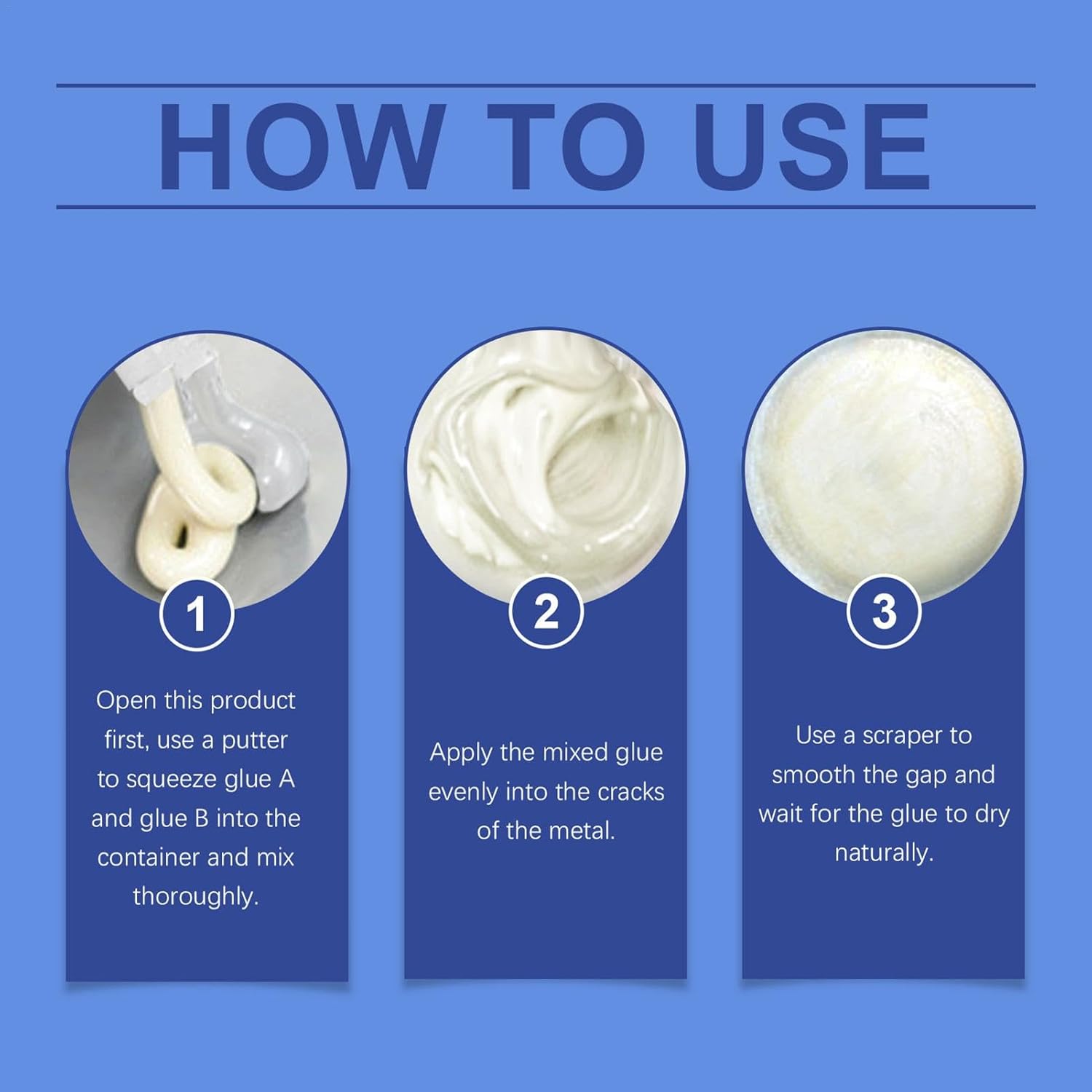 HOW TO USE

1

Open this product first, use a putter to squeeze glue A and glue B into the container and mix thoroughly.

2

Apply the mixed glue evenly into the cracks of the metal.

3

Use a scraper to smooth the gap and wait for the glue to dry naturally.