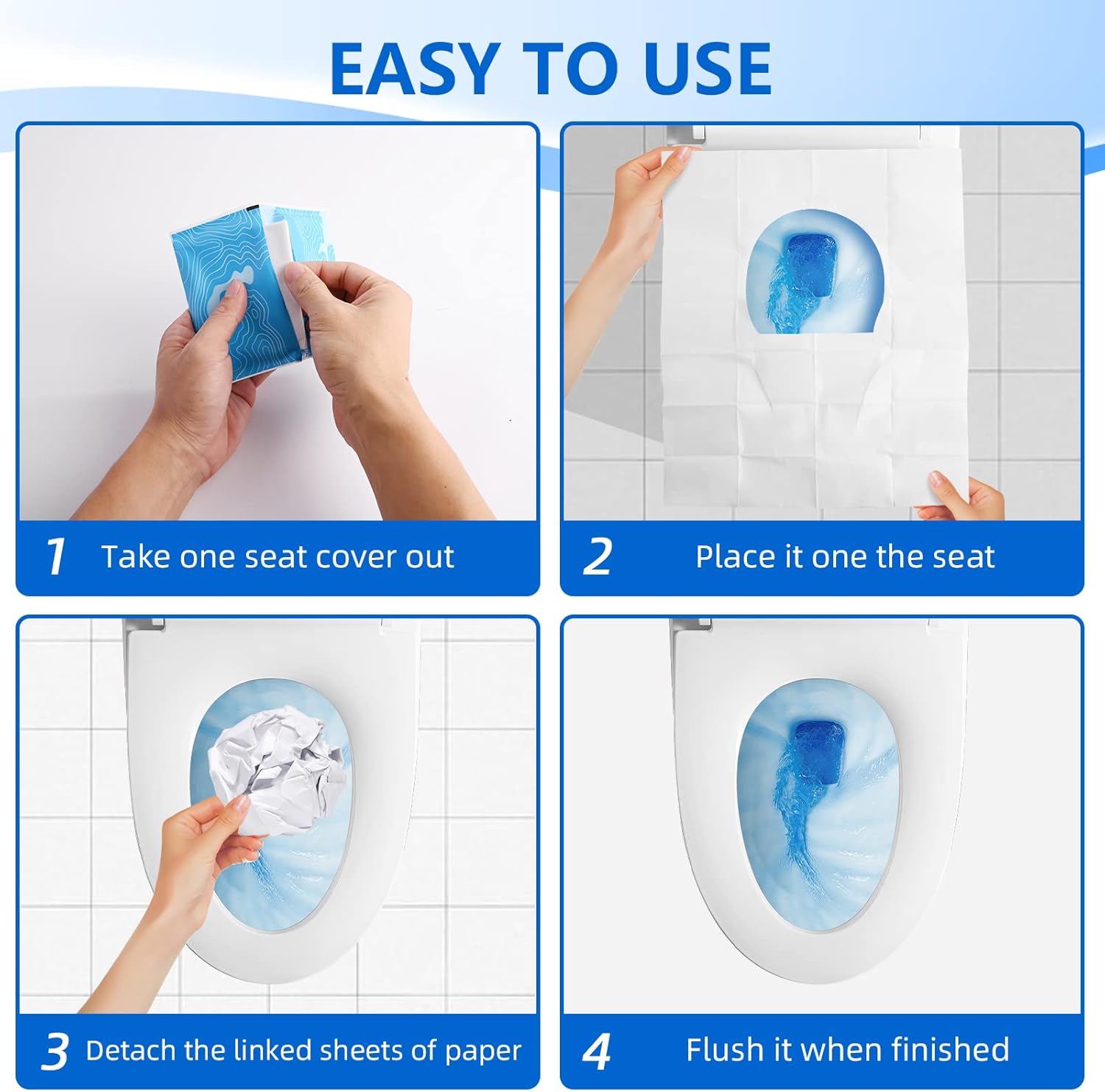 EASY TO USE

1 Take one seat cover out

2 Place it one the seat

3 Detach the linked sheets of paper

4 Flush it when finished